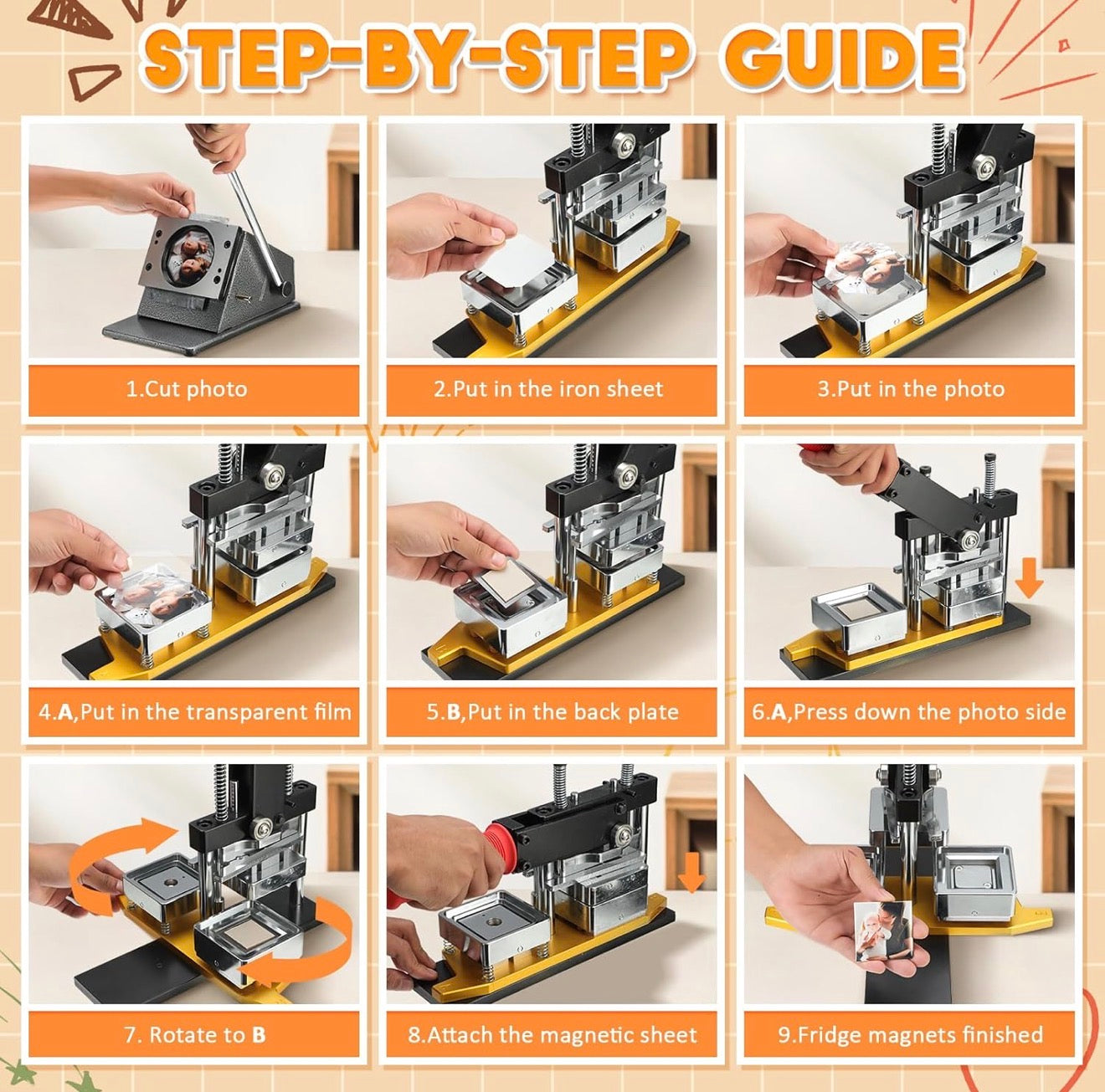 STEP-BY-STEP GUIDE

1.Cut photo

2.Put in the iron sheet

3.Put in the photo

4.A,Put in the transparent film

5.B,Put in the back plate

6.A,Press down the photo side

7. Rotate to B

8.Attach the magnetic sheet

9.Fridge magnets finished